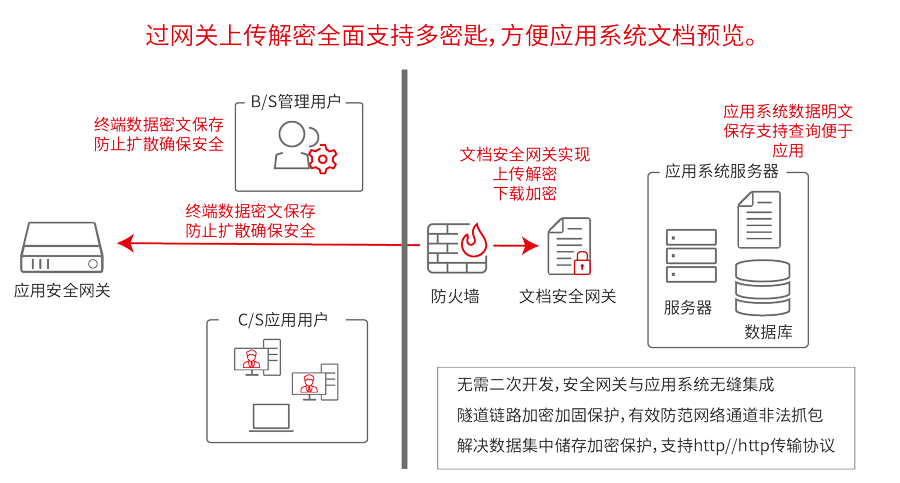 过网关上传解密全面支持多密匙，方便应用系统文档预览。

B/S管理用户

终端数据密文保存
防止扩散确保安全

终端数据密文保存
防止扩散确保安全

应用安全网关

C/S应用用户

文档安全网关实现
上传解密
下载加密

防火墙

文档安全网关

应用系统数据明文
保存支持查询便于
应用

应用系统服务器

服务器

数据库

无需二次开发，安全网关与应用系统无缝集成
隧道链路加密加固保护，有效防范网络通道非法抓包
解决数据集中储存加密保护，支持http//http传输协议